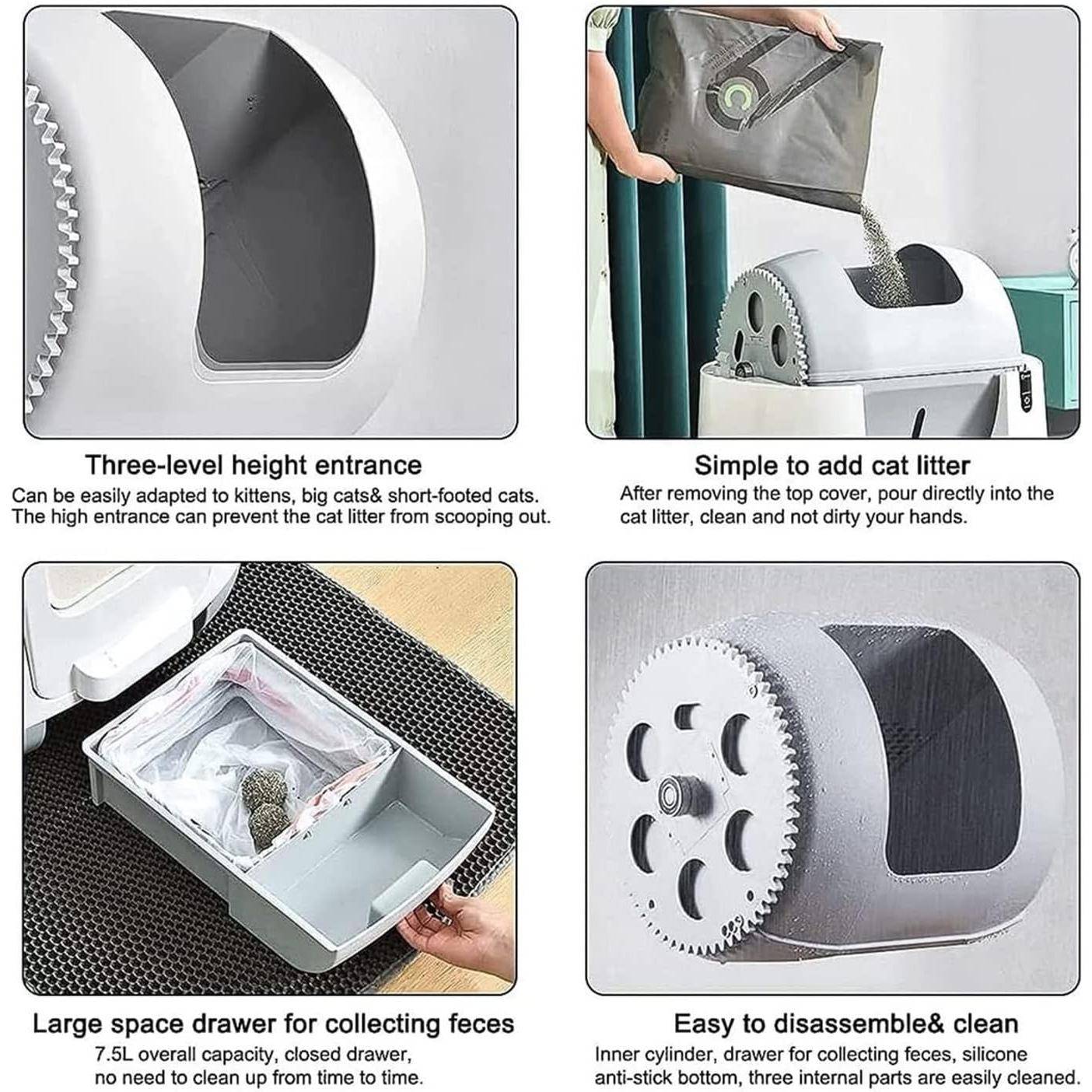 Three-level height entrance
Can be easily adapted to kittens, big cats& short-footed cats. The high entrance can prevent the cat litter from scooping out.

Simple to add cat litter
After removing the top cover, pour directly into the cat litter, clean and not dirty your hands.

Large space drawer for collecting feces
7.5L overall capacity, closed drawer, no need to clean up from time to time.

Easy to disassemble& clean
Inner cylinder, drawer for collecting feces, silicone anti-stick bottom, three internal parts are easily cleaned.