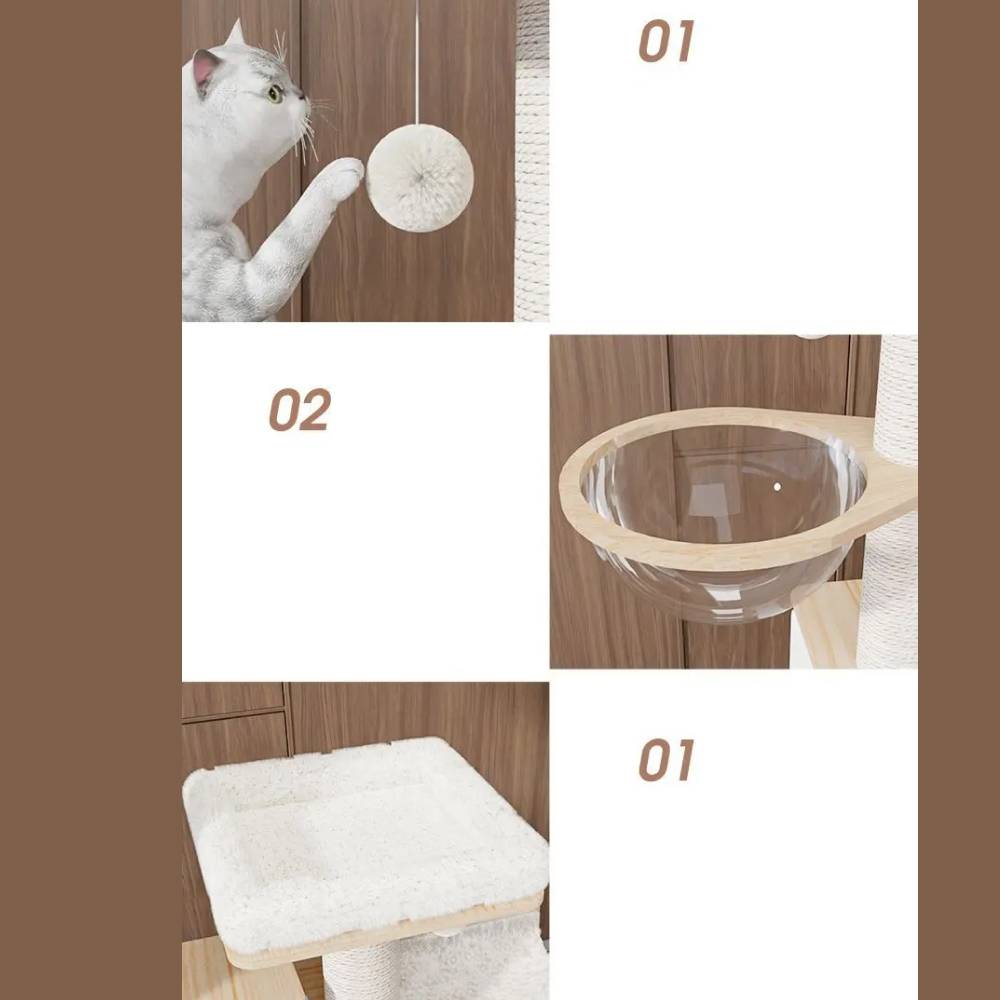 01

02

01