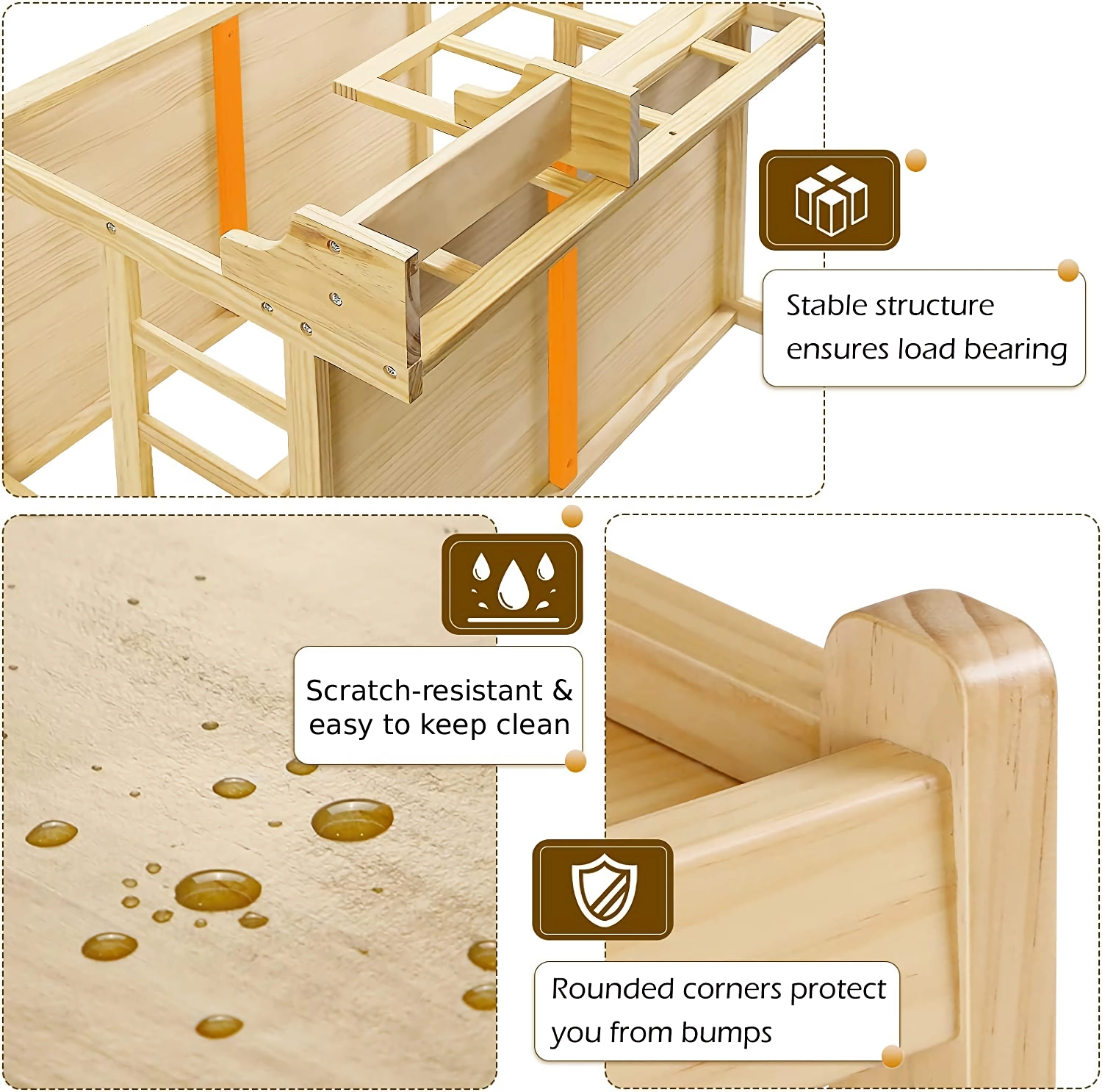 Stable structure ensures load bearing

Scratch-resistant & easy to keep clean

Rounded corners protect you from bumps