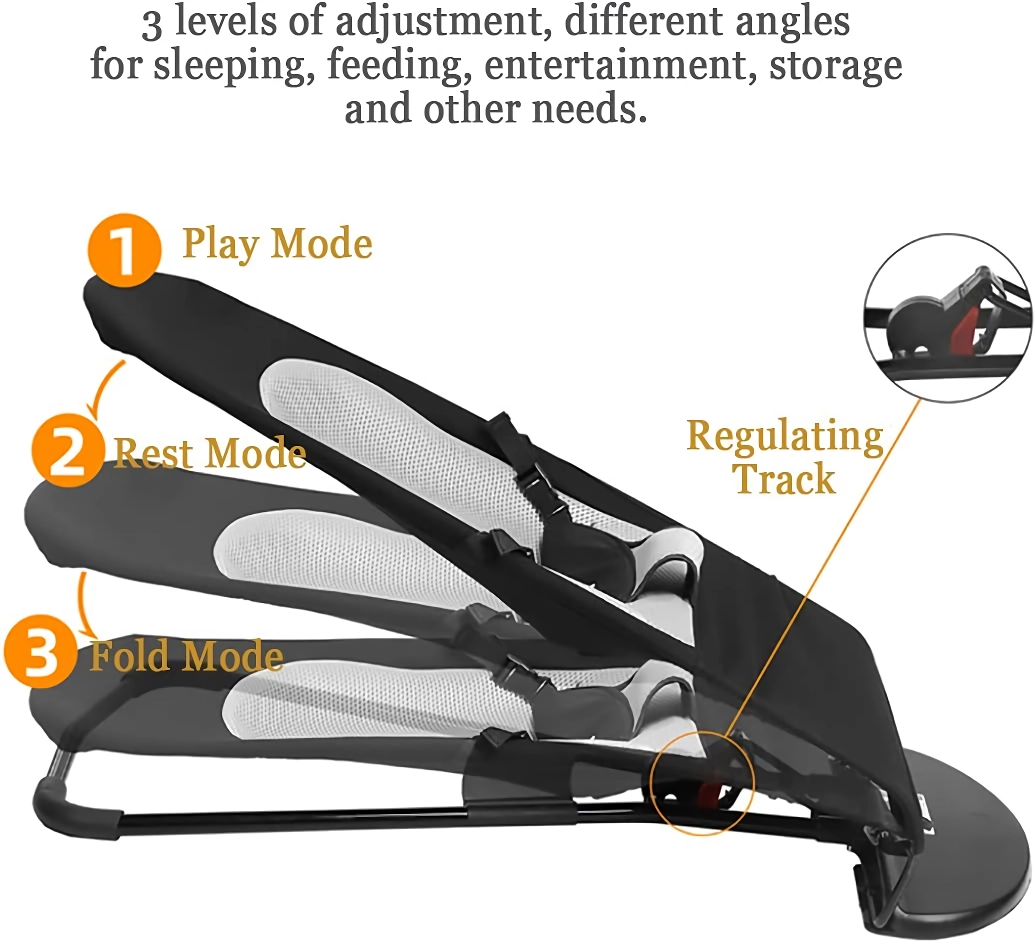 3 levels of adjustment, different angles for sleeping, feeding, entertainment, storage and other needs.

1 Play Mode

2 Rest Mode

3 Fold Mode

Regulating Track