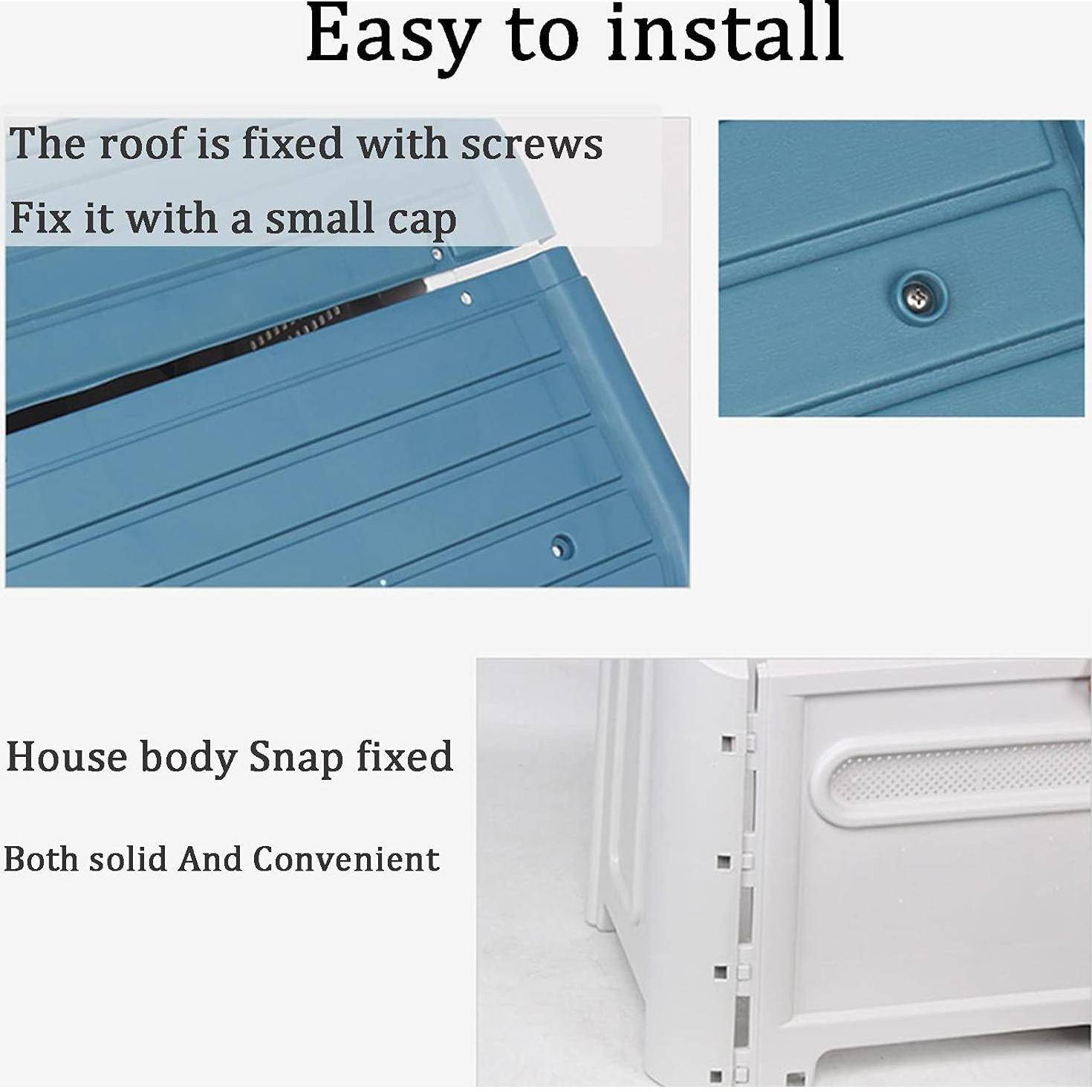 Easy to install

The roof is fixed with screws

Fix it with a small cap

House body Snap fixed

Both solid And Convenient