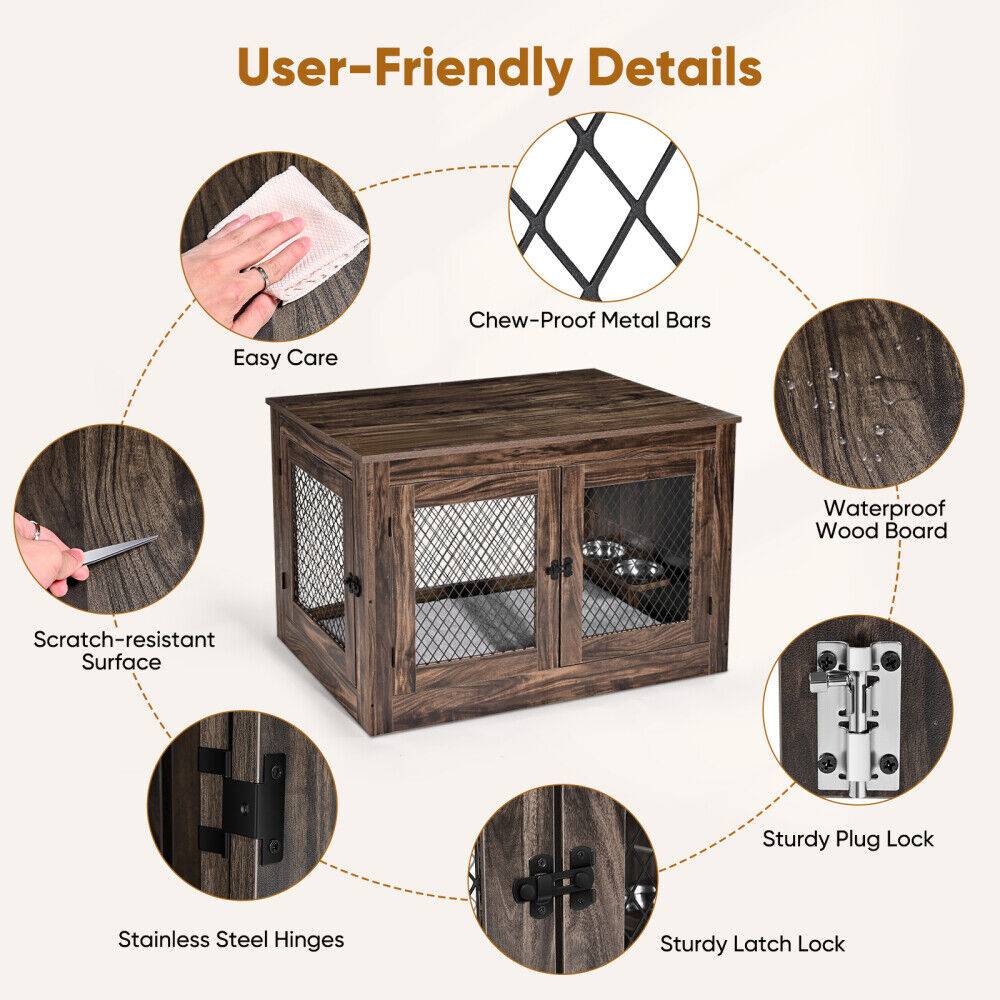 User-Friendly Details

Easy Care

Chew-Proof Metal Bars

Waterproof Wood Board

Scratch-resistant Surface

Sturdy Plug Lock

Stainless Steel Hinges

Sturdy Latch Lock