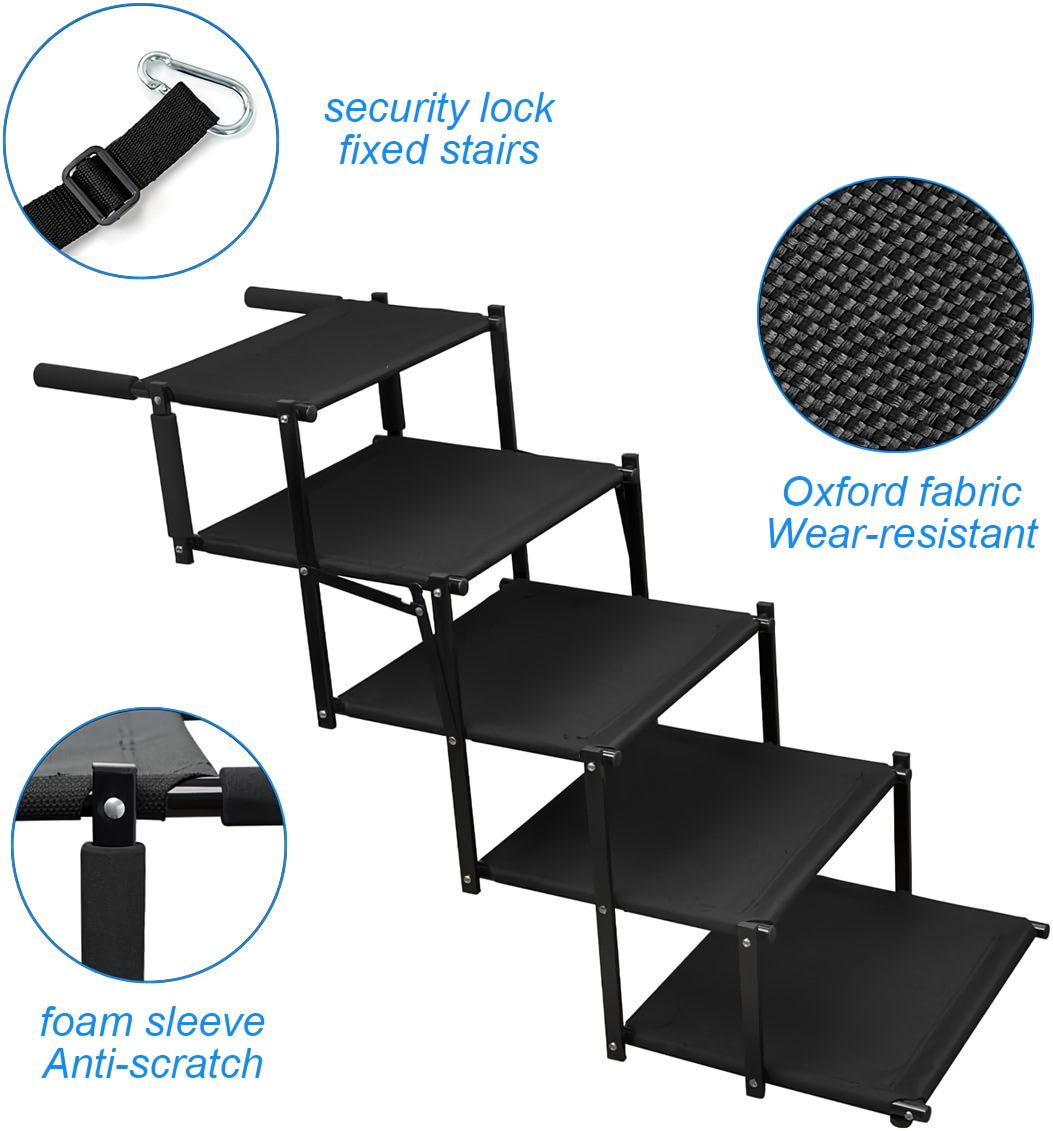 security lock
fixed stairs

Oxford fabric
Wear-resistant

foam sleeve
Anti-scratch