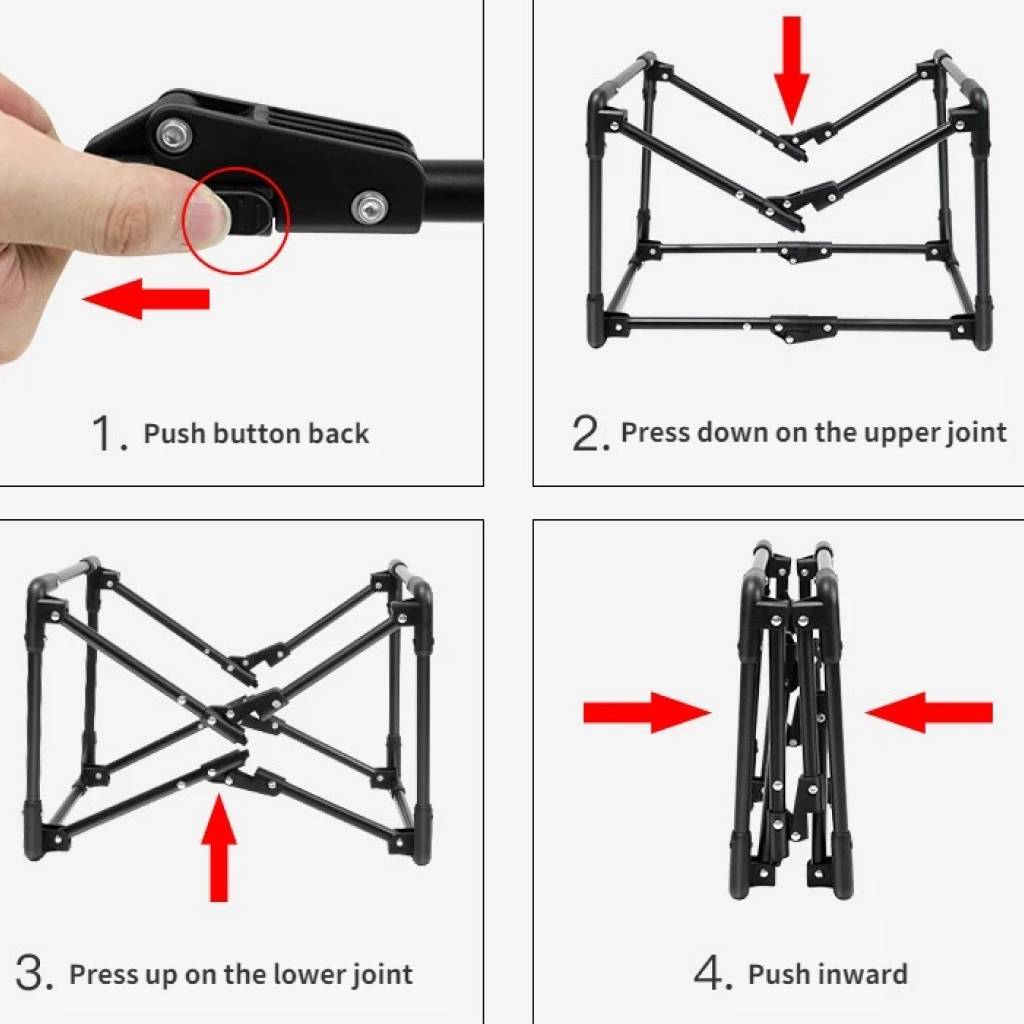 1. Push button back

2. Press down on the upper joint

3. Press up on the lower joint

4. Push inward