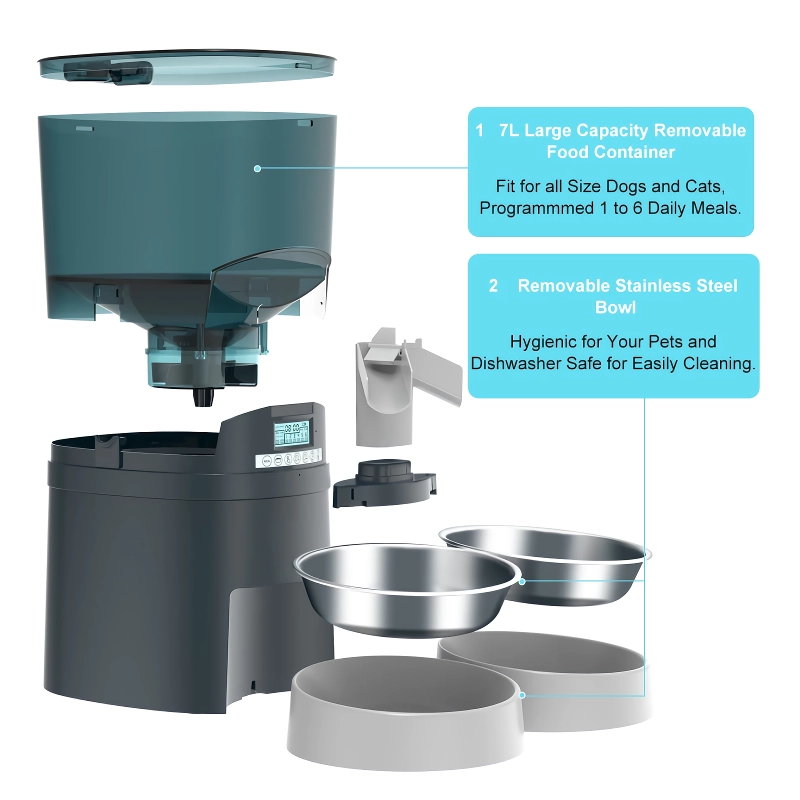 1 7L Large Capacity Removable Food Container

Fit for all Size Dogs and Cats, Programmmed 1 to 6 Daily Meals.

2 Removable Stainless Steel Bowl

Hygienic for Your Pets and Dishwasher Safe for Easily Cleaning.